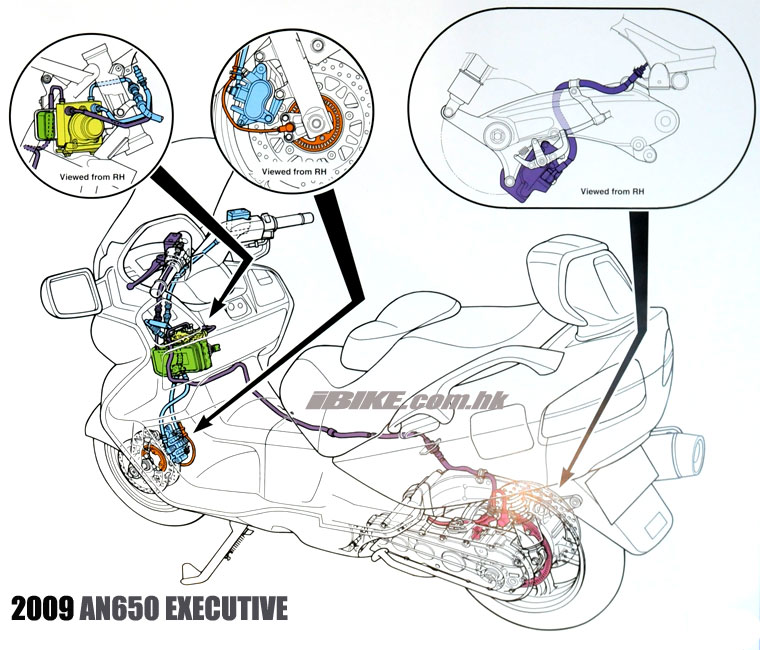 Viewed from RH

Viewed from RH

Viewed from RH

iBIKE.com.hk

2009 AN650 EXECUTIVE