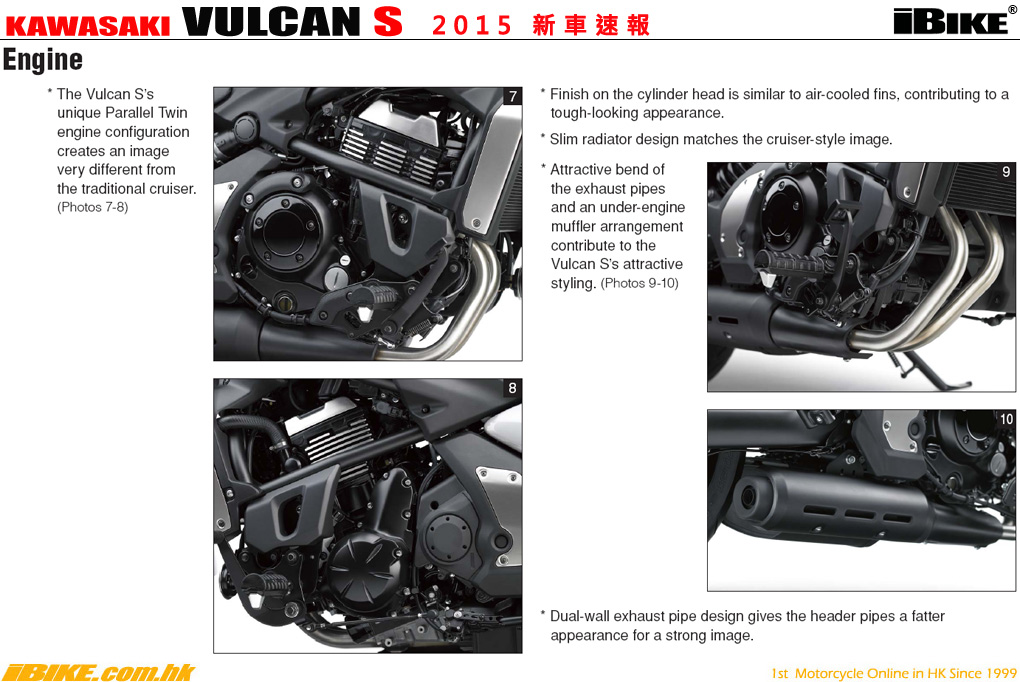 KAWASAKI VULCAN S 2015 新車速報

iBIKE®

Engine

* The Vulcan S's unique Parallel Twin engine configuration creates an image very different from the traditional cruiser. (Photos 7-8)

7

8

* Finish on the cylinder head is similar to air-cooled fins, contributing to a tough-looking appearance.

* Slim radiator design matches the cruiser-style image.

* Attractive bend of the exhaust pipes and an under-engine muffler arrangement contribute to the Vulcan S's attractive styling. (Photos 9-10)

9

10

* Dual-wall exhaust pipe design gives the header pipes a fatter appearance for a strong image.

iBIKE.com.hk

1st Motorcycle Online in HK Since 1999