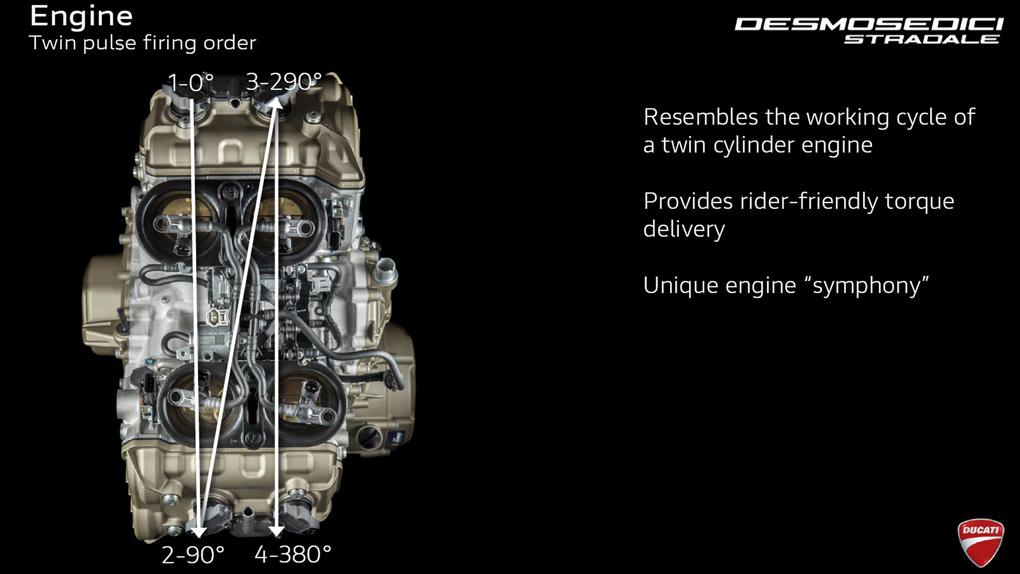 Engine
Twin pulse firing order

DESMOSEDICI
STRADALE

1-0°
3-290°
2-90°
4-380°

Resembles the working cycle of a twin cylinder engine

Provides rider-friendly torque delivery

Unique engine “symphony”

DUCATI