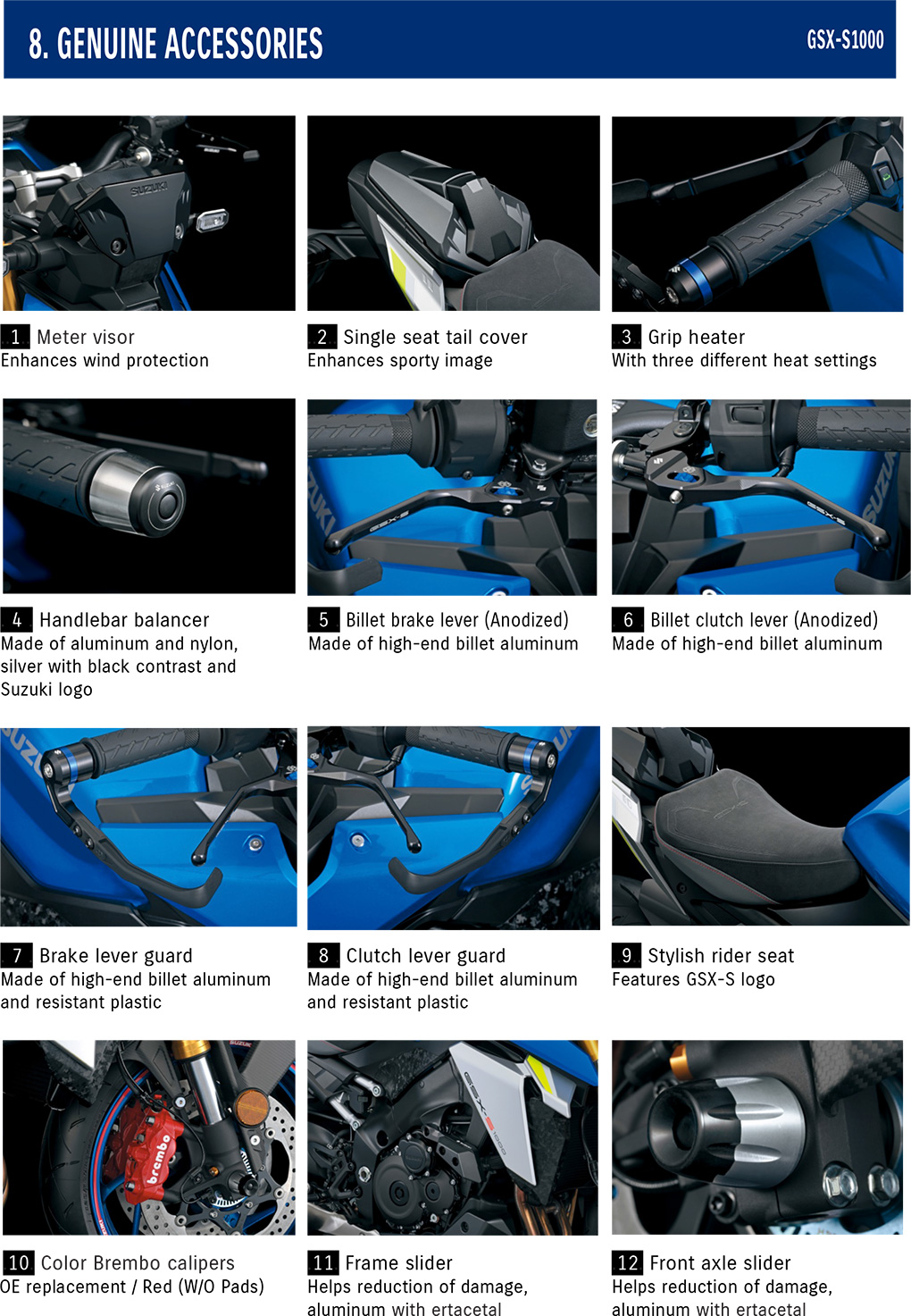 8. GENUINE ACCESSORIES

GSX-S1000

SUZUKI

1 Meter visor
Enhances wind protection

2 Single seat tail cover
Enhances sporty image

3 Grip heater
With three different heat settings

4 Handlebar balancer
Made of aluminum and nylon, silver with black contrast and Suzuki logo

5 Billet brake lever (Anodized)
Made of high-end billet aluminum

6 Billet clutch lever (Anodized)
Made of high-end billet aluminum

7 Brake lever guard
Made of high-end billet aluminum and resistant plastic

8 Clutch lever guard
Made of high-end billet aluminum and resistant plastic

9 Stylish rider seat
Features GSX-S logo

brembo

10 Color Brembo calipers
OE replacement / Red (W/O Pads)

11 Frame slider
Helps reduction of damage, aluminum with ertacetal

12 Front axle slider
Helps reduction of damage, aluminum with ertacetal