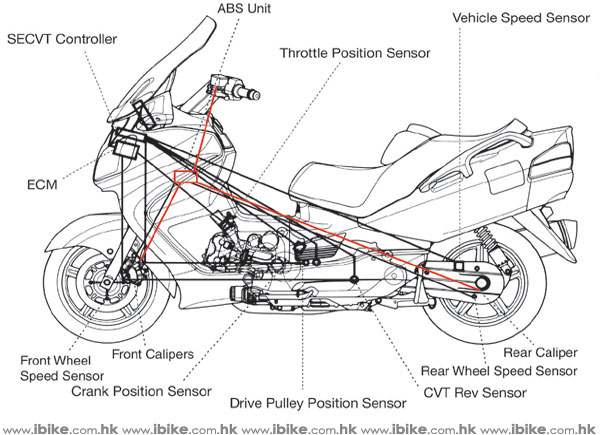 ABS Unit
Vehicle Speed Sensor
SECVT Controller
Throttle Position Sensor
ECM
Front Wheel Speed Sensor
Front Calipers
Crank Position Sensor
Drive Pulley Position Sensor
CVT Rev Sensor
Rear Wheel Speed Sensor
Rear Caliper
www.ibike.com.hk www.ibike.com.hk www.ibike.com.hk www.ibike.com.hk www.ibike.com.hk