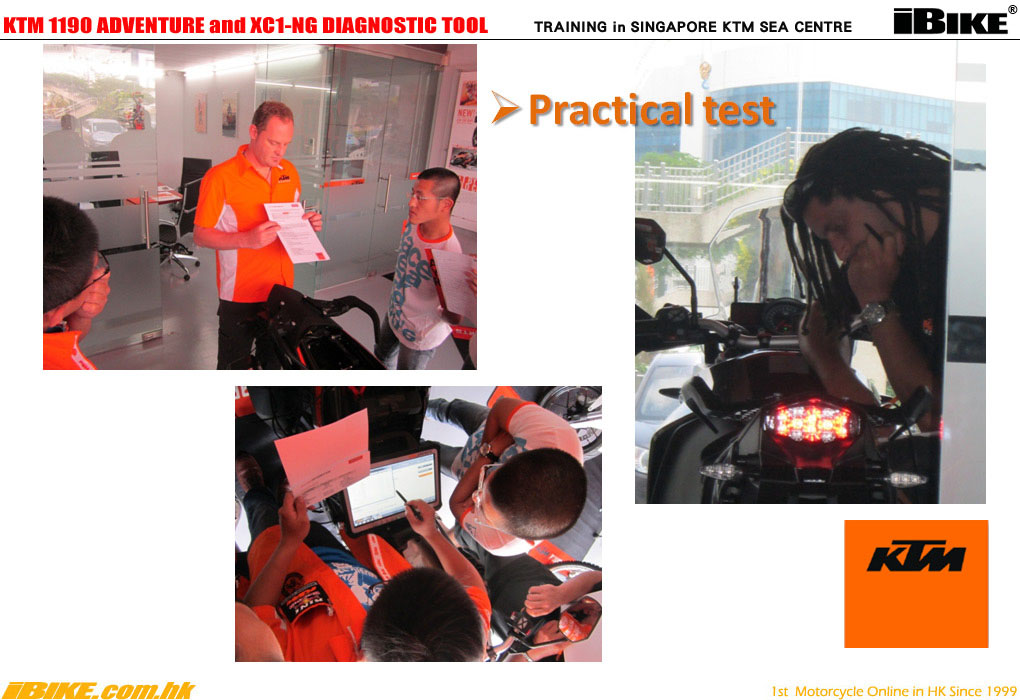 KTM 1190 ADVENTURE and XC1-NG DIAGNOSTIC TOOL

TRAINING in SINGAPORE KTM SEA CENTRE

iBIKE®

➤ Practical test

KTM

iBIKE.com.hk

1st Motorcycle Online in HK Since 1999